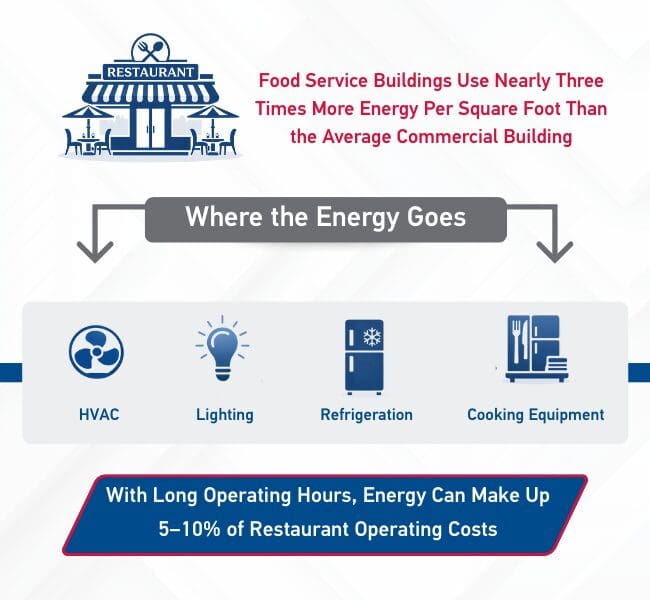 RESTAURANT

Food Service Buildings Use Nearly Three Times More Energy Per Square Foot Than the Average Commercial Building

Where the Energy Goes

HVAC

Lighting

Refrigeration

Cooking Equipment

With Long Operating Hours, Energy Can Make Up 5–10% of Restaurant Operating Costs